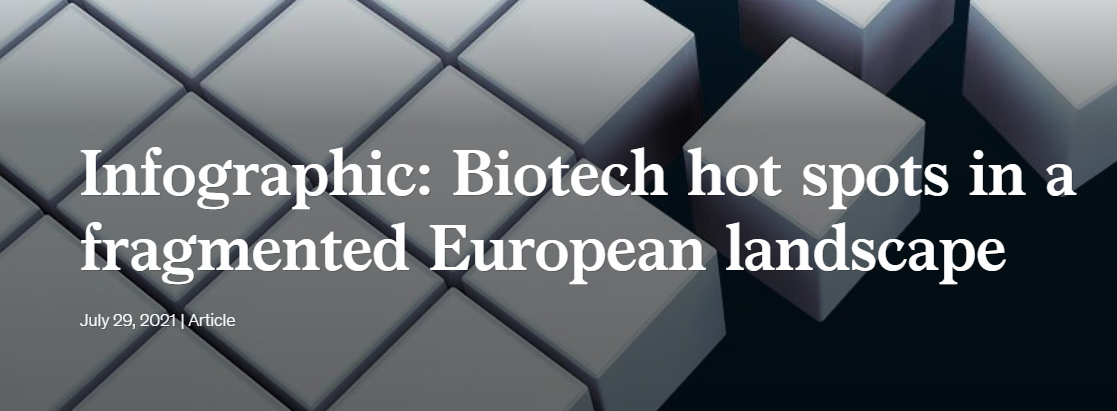 Infographic: Biotech hot spots in a fragmented European landscape

July 29, 2021 | Article